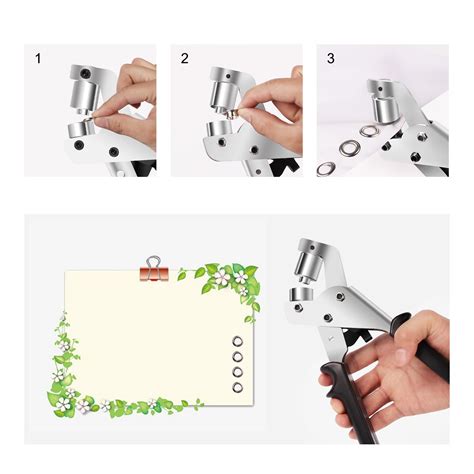 1

2

3