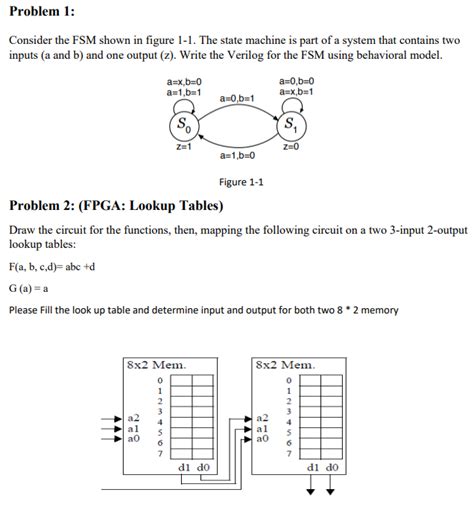 **Problem 1:**

Consider the FSM shown in figure 1-1. The state machine is part of a system that contains two inputs (a and b) and one output (z). Write the Verilog for the FSM using behavioral model.

a=x,b=0
a=1,b=1

a=0,b=1

a=0,b=0
a=x,b=1

$S_0$

$S_1$

z=1

a=1,b=0

z=0

Figure 1-1

**Problem 2: (FPGA: Lookup Tables)**

Draw the circuit for the functions, then, mapping the following circuit on a two 3-input 2-output lookup tables:

F(a, b, c,d)= abc +d

G (a) = a

Please Fill the look up table and determine input and output for both two 8 * 2 memory

8x2 Mem.

0
1
2
3
4
5
6
7

a2
a1
a0

d1 d0

8x2 Mem.

0
1
2
3
4
5
6
7

a2
a1
a0

d1 d0