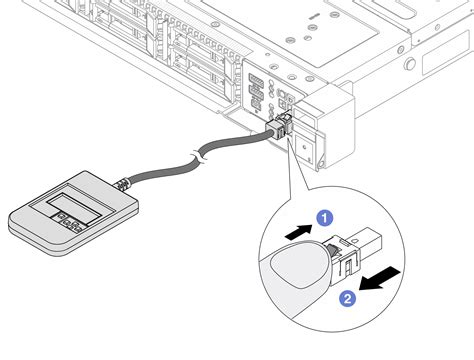 1
2