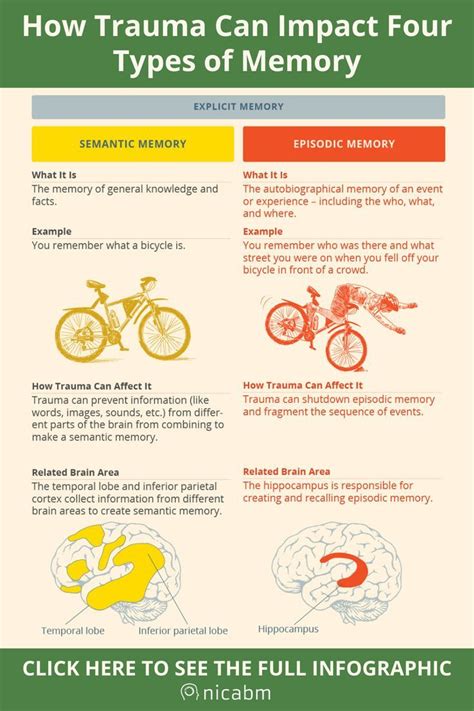 How Trauma Can Impact Four Types of Memory

EXPLICIT MEMORY

SEMANTIC MEMORY

What It Is
The memory of general knowledge and facts.

Example
You remember what a bicycle is.

How Trauma Can Affect It
Trauma can prevent information (like words, images, sounds, etc.) from different parts of the brain from combining to make a semantic memory.

Related Brain Area
The temporal lobe and inferior parietal cortex collect information from different brain areas to create semantic memory.

Temporal lobe
Inferior parietal lobe

EPISODIC MEMORY

What It Is
The autobiographical memory of an event or experience – including the who, what, and where.

Example
You remember who was there and what street you were on when you fell off your bicycle in front of a crowd.

How Trauma Can Affect It
Trauma can shutdown episodic memory and fragment the sequence of events.

Related Brain Area
The hippocampus is responsible for creating and recalling episodic memory.

Hippocampus

CLICK HERE TO SEE THE FULL INFOGRAPHIC
nicabm