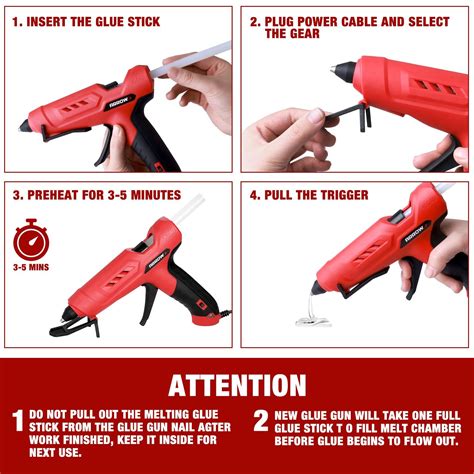 1. INSERT THE GLUE STICK

ARROW

2. PLUG POWER CABLE AND SELECT THE GEAR

3. PREHEAT FOR 3-5 MINUTES

3-5 MINS

ARROW

4. PULL THE TRIGGER

ARROW

ATTENTION

1 DO NOT PULL OUT THE MELTING GLUE STICK FROM THE GLUE GUN NAIL AGTER WORK FINISHED, KEEP IT INSIDE FOR NEXT USE.

2 NEW GLUE GUN WILL TAKE ONE FULL GLUE STICK T O FILL MELT CHAMBER BEFORE GLUE BEGINS TO FLOW OUT.