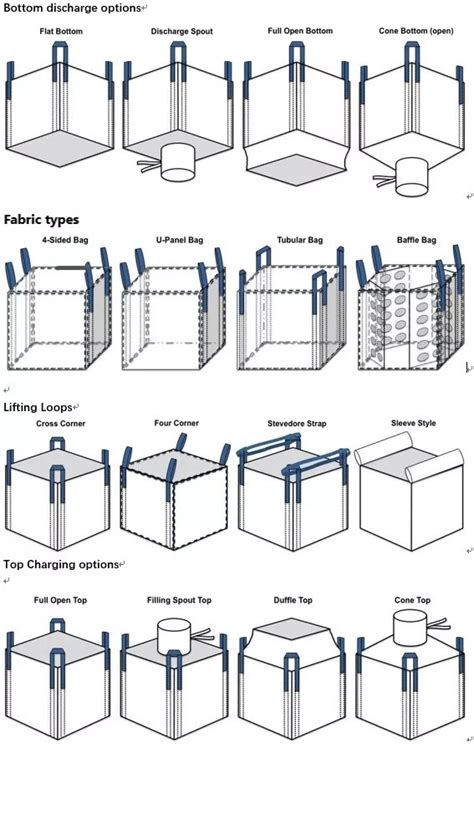 Bottom discharge options

Flat Bottom

Discharge Spout

Full Open Bottom

Cone Bottom (open)

Fabric types

4-Sided Bag

U-Panel Bag

Tubular Bag

Baffle Bag

Lifting Loops

Cross Corner

Four Corner

Stevedore Strap

Sleeve Style

Top Charging options

Full Open Top

Filling Spout Top

Duffle Top

Cone Top