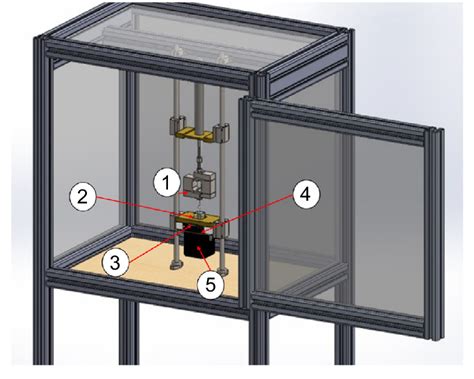 1
2
4
3
5