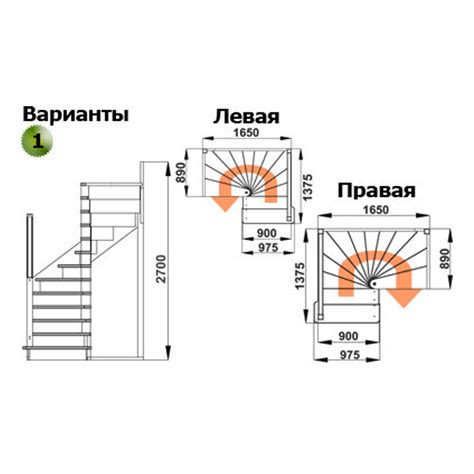 Варианты
1

2700

Левая
1650
890
1375
900
975

Правая
1650
1375
890
900
975