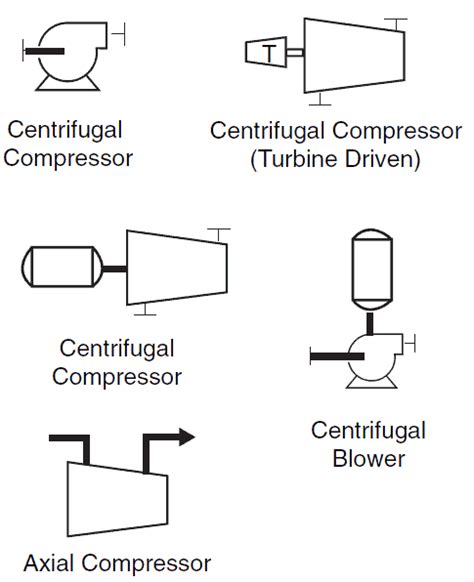 Centrifugal Compressor

T

Centrifugal Compressor (Turbine Driven)

Centrifugal Compressor

Centrifugal Blower

Axial Compressor