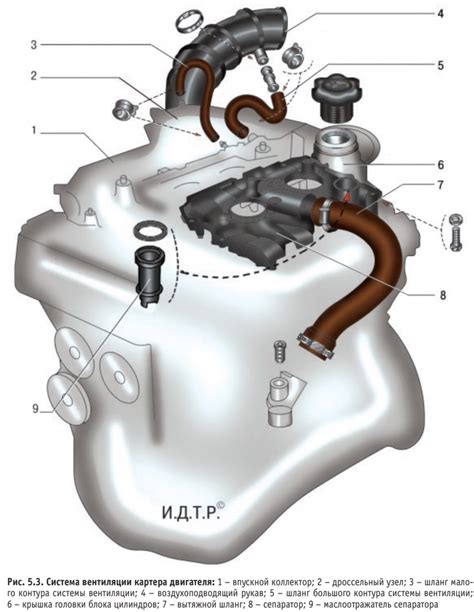 4
3
5
2
1
6
7
8
9
И.Д.Т.Р.©

Рис. 5.3. Система вентиляции картера двигателя: 1 – впускной коллектор; 2 – дроссельный узел; 3 – шланг малого контура системы вентиляции; 4 – воздухоподводящий рукав; 5 – шланг большого контура системы вентиляции; 6 – крышка головки блока цилиндров; 7 – вытяжной шланг; 8 – сепаратор; 9 – маслоотражатель сепаратора