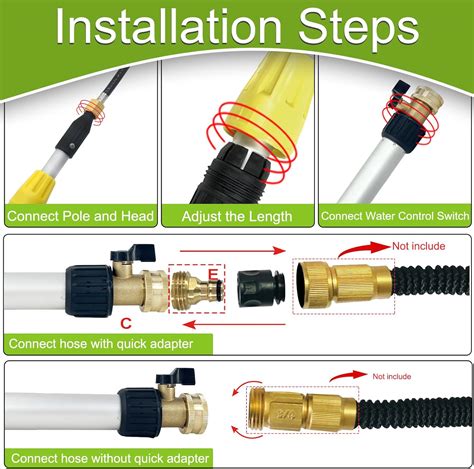 Installation Steps

Connect Pole and Head

Adjust the Length

Connect Water Control Switch

Not include

E

C

Connect hose with quick adapter

Not include

3/4

Connect hose without quick adapter