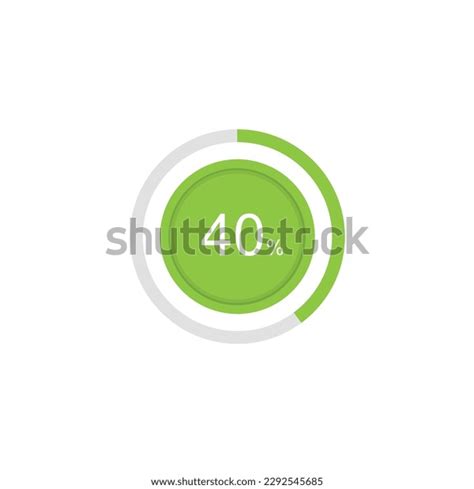 40%

shutterstock

www.shutterstock.com · 2292545685