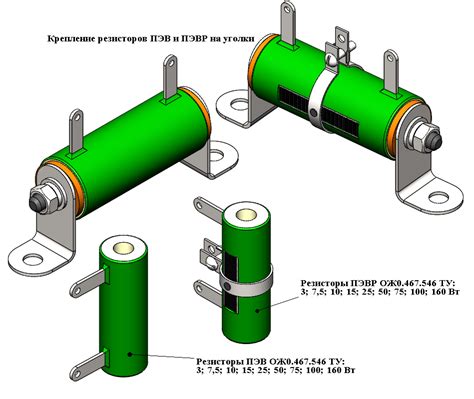 Крепление резисторов ПЭВ и ПЭВР на уголки

Резисторы ПЭВР ОЖ0.467.546 ТУ:
3; 7,5; 10; 15; 25; 50; 75; 100; 160 Вт

Резисторы ПЭВ ОЖ0.467.546 ТУ:
3; 7,5; 10; 15; 25; 50; 75; 100; 160 Вт