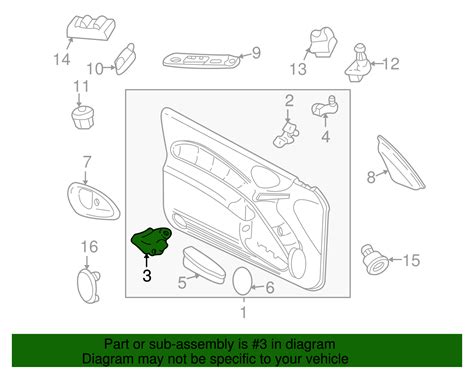 14
10
9
13
12
11
2
4
7
8
16
3
5
6
15
1

Part or sub-assembly is #3 in diagram
Diagram may not be specific to your vehicle