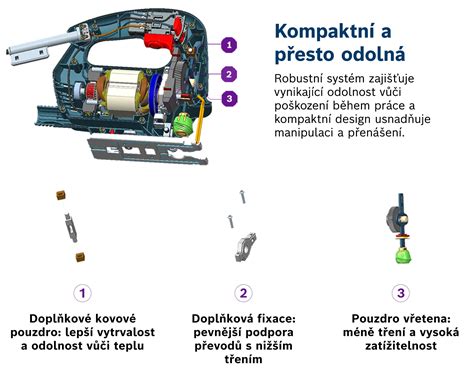 1

2

3

Kompaktní a přesto odolná

Robustní systém zajišťuje vynikající odolnost vůči poškození během práce a kompaktní design usnadňuje manipulaci a přenášení.

1

Doplňkové kovové pouzdro: lepší vytrvalost a odolnost vůči teplu

2

Doplňková fixace: pevnější podpora převodů s nižším třením

3

Pouzdro vřetena: méně tření a vysoká zatížitelnost