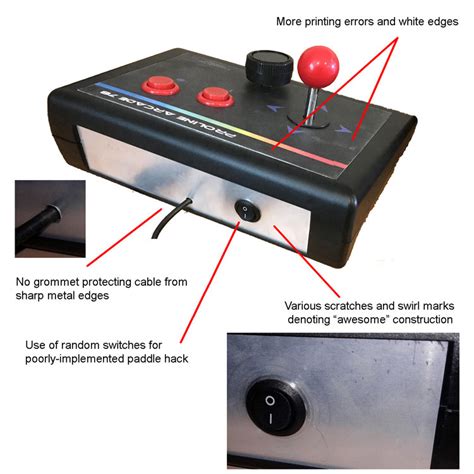 More printing errors and white edges

PROLINE ARCADE 78

No grommet protecting cable from sharp metal edges

Various scratches and swirl marks denoting "awesome" construction

Use of random switches for poorly-implemented paddle hack