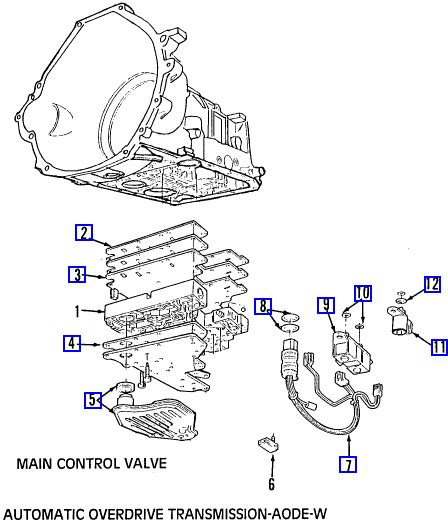 2
3
1
4
5
8
9
10
12
11
7
6
MAIN CONTROL VALVE

AUTOMATIC OVERDRIVE TRANSMISSION-AODE-W