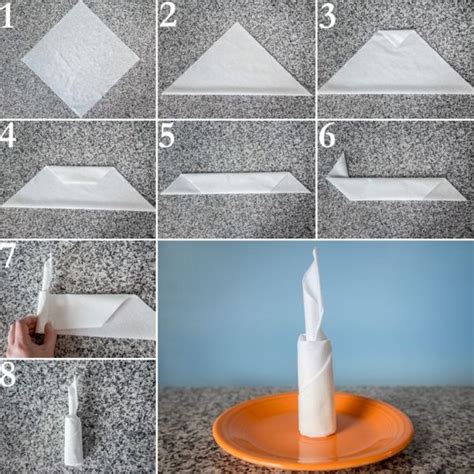 1

2

3

4

5

6

7

8