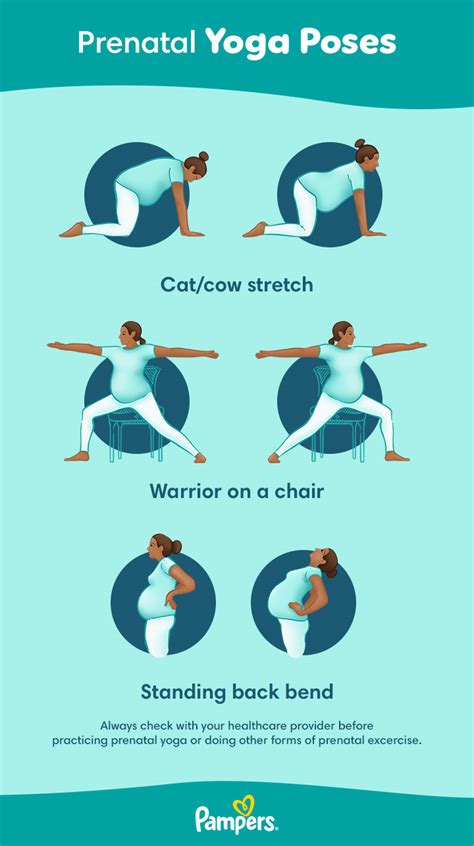 Prenatal Yoga Poses

Cat/cow stretch

Warrior on a chair

Standing back bend

Always check with your healthcare provider before practicing prenatal yoga or doing other forms of prenatal excercise.

Pampers.