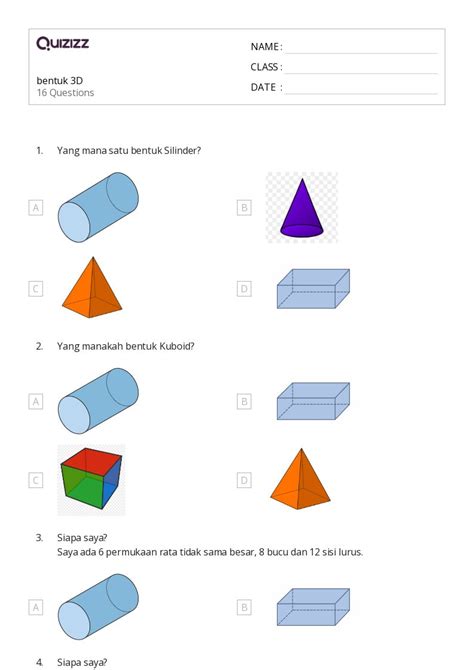 Quizizz

bentuk 3D
16 Questions

NAME :
CLASS :
DATE :

1. Yang mana satu bentuk Silinder?

A

B

C

D

2. Yang manakah bentuk Kuboid?

A

B

C

D

3. Siapa saya?
Saya ada 6 permukaan rata tidak sama besar, 8 bucu dan 12 sisi lurus.

A

B

4. Siapa saya?