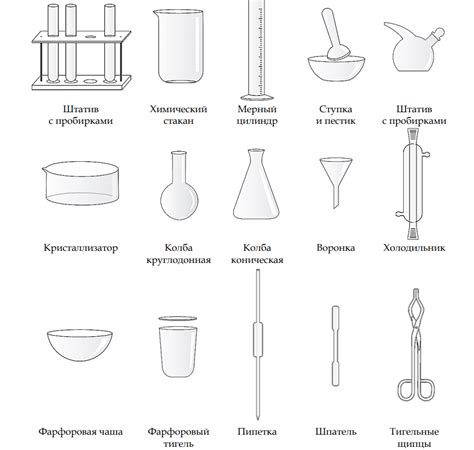 Штатив с пробирками

Химический стакан

Мерный цилиндр

Ступка и пестик

Штатив с пробирками

Кристаллизатор

Колба круглодонная

Колба коническая

Воронка

Холодильник

Фарфоровая чаша

Фарфоровый тигель

Пипетка

Шпатель

Тигельные щипцы