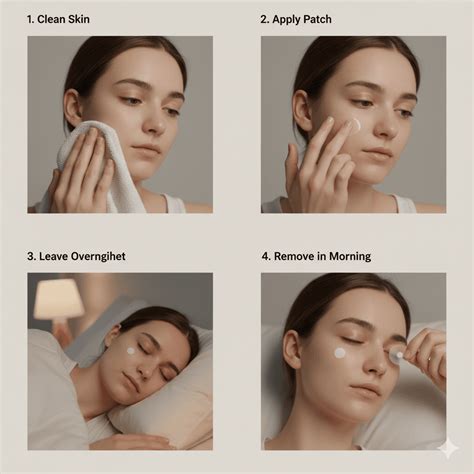 1. Clean Skin

2. Apply Patch

3. Leave Overngihet

4. Remove in Morning