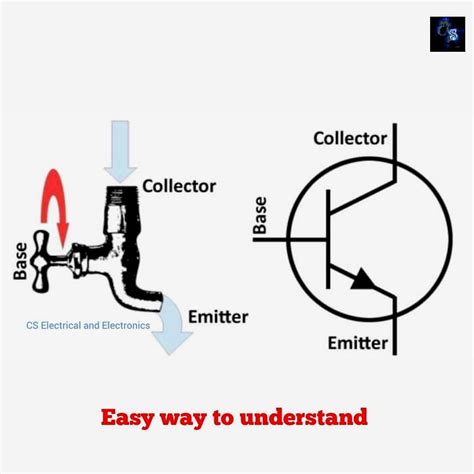 CS

Collector

Base

Emitter

CS Electrical and Electronics

Collector

Base

Emitter

Easy way to understand