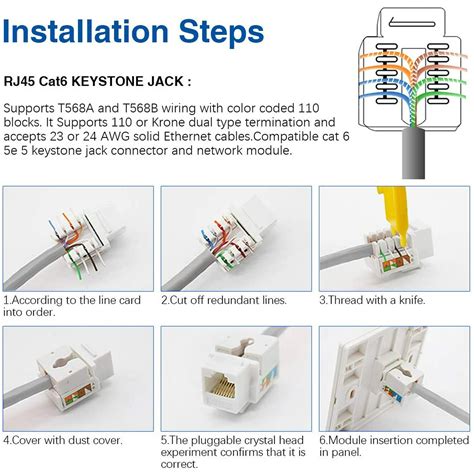 Installation Steps

RJ45 Cat6 KEYSTONE JACK :

Supports T568A and T568B wiring with color coded 110 blocks. It Supports 110 or Krone dual type termination and accepts 23 or 24 AWG solid Ethernet cables.Compatible cat 6 5e 5 keystone jack connector and network module.

1.According to the line card into order.

2.Cut off redundant lines.

3.Thread with a knife.

4.Cover with dust cover.

5.The pluggable crystal head experiment confirms that it is correct.

6.Module insertion completed in panel.