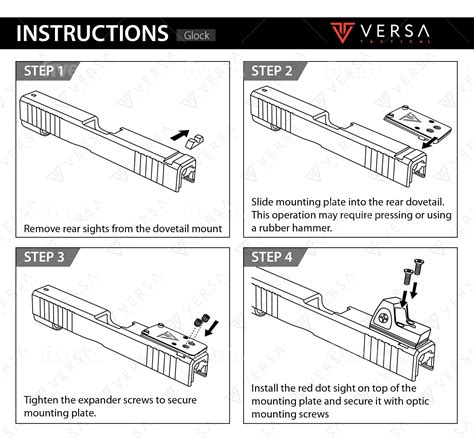 INSTRUCTIONS Glock

VERSA TACTICAL

STEP 1

Remove rear sights from the dovetail mount

STEP 2

Slide mounting plate into the rear dovetail. This operation may require pressing or using a rubber hammer.

STEP 3

Tighten the expander screws to secure mounting plate.

STEP 4

Install the red dot sight on top of the mounting plate and secure it with optic mounting screws