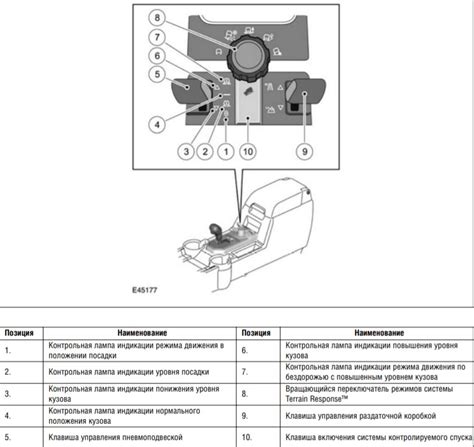 8
7
6
5
4
3
2
1
10
9

E45177

| Позиция | Наименование | Позиция | Наименование |
|---|---|---|---|
| 1. | Контрольная лампа индикации режима движения в положении посадки | 6. | Контрольная лампа индикации повышения уровня кузова |
| 2. | Контрольная лампа индикации уровня посадки | 7. | Контрольная лампа индикации режима движения по бездорожью с повышенным уровнем кузова |
| 3. | Контрольная лампа индикации понижения уровня кузова | 8. | Вращающийся переключатель режимов системы Terrain Response™ |
| 4. | Контрольная лампа индикации нормального положения кузова | 9. | Клавиша управления раздаточной коробкой |
| 5. | Клавиша управления пневмоподвеской | 10. | Клавиша включения системы контролируемого спуска |