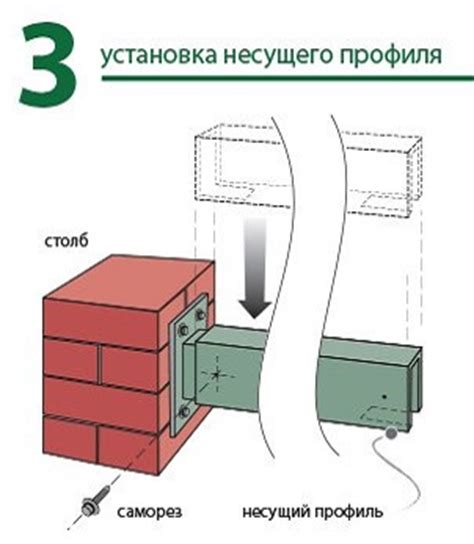 3 установка несущего профиля

столб

саморез

несущий профиль