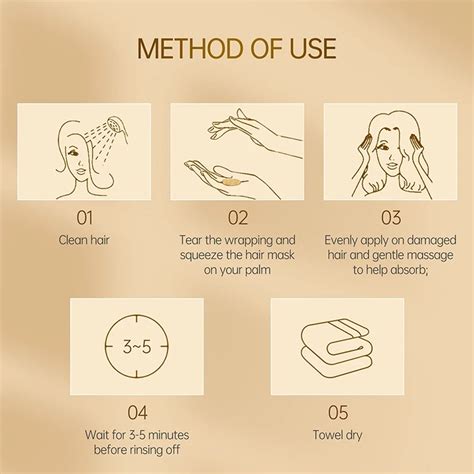 METHOD OF USE

01
Clean hair

02
Tear the wrapping and squeeze the hair mask on your palm

03
Evenly apply on damaged hair and gentle massage to help absorb;

3~5

04
Wait for 3-5 minutes before rinsing off

05
Towel dry