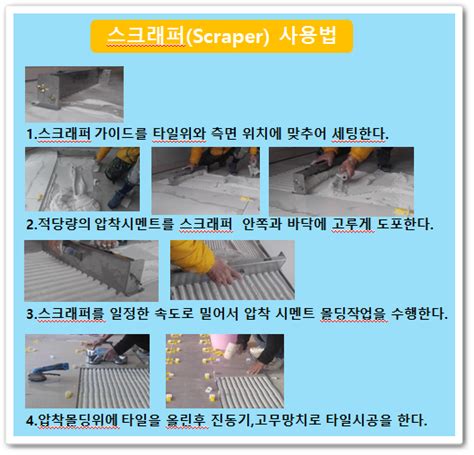 스크래퍼(Scraper) 사용법

1.스크래퍼 가이드를 타일위와 측면 위치에 맞추어 세팅한다.

2.적당량의 압착시멘트를 스크래퍼 안쪽과 바닥에 고루게 도포한다.

3.스크래퍼를 일정한 속도로 밀어서 압착 시멘트 몰딩작업을 수행한다.

4.압착몰딩위에 타일을 올린후 진동기,고무망치로 타일시공을 한다.