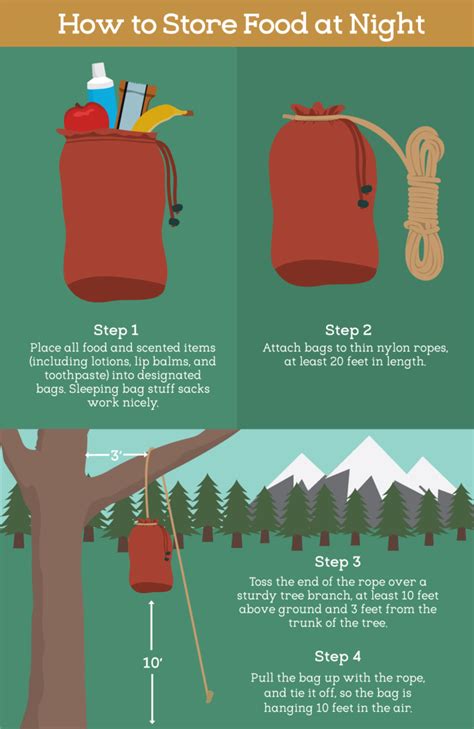 How to Store Food at Night

Step 1
Place all food and scented items (including lotions, lip balms, and toothpaste) into designated bags. Sleeping bag stuff sacks work nicely.

Step 2
Attach bags to thin nylon ropes, at least 20 feet in length.

3'

10'

Step 3
Toss the end of the rope over a sturdy tree branch, at least 10 feet above ground and 3 feet from the trunk of the tree.

Step 4
Pull the bag up with the rope, and tie it off, so the bag is hanging 10 feet in the air.