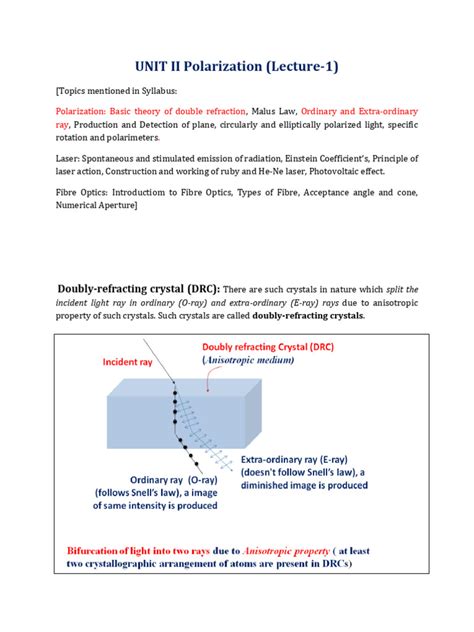 UNIT II Polarization (Lecture-1)

[Topics mentioned in Syllabus:

Polarization: Basic theory of double refraction, Malus Law, Ordinary and Extra-ordinary ray, Production and Detection of plane, circularly and elliptically polarized light, specific rotation and polarimeters.

Laser: Spontaneous and stimulated emission of radiation, Einstein Coefficient's, Principle of laser action, Construction and working of ruby and He-Ne laser, Photovoltaic effect.

Fibre Optics: Introductiom to Fibre Optics, Types of Fibre, Acceptance angle and cone, Numerical Aperture]

Doubly-refracting crystal (DRC): There are such crystals in nature which split the incident light ray in ordinary (O-ray) and extra-ordinary (E-ray) rays due to anisotropic property of such crystals. Such crystals are called doubly-refracting crystals.

Incident ray

Doubly refracting Crystal (DRC)
(Anisotropic medium)

Extra-ordinary ray (E-ray)
(doesn't follow Snell's law), a diminished image is produced

Ordinary ray (O-ray)
(follows Snell's law), a image of same intensity is produced

Bifurcation of light into two rays due to Anisotropic property ( at least two crystallographic arrangement of atoms are present in DRCs)