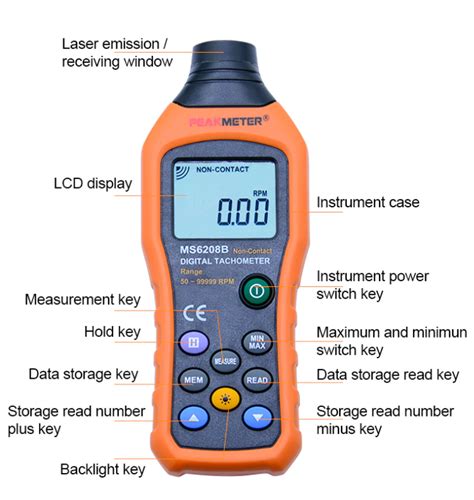 Laser emission / receiving window

PEAKMETER®

LCD display

NON-CONTACT

RPM

0.00

Instrument case

MS6208B Non-Contact
DIGITAL TACHOMETER
Range
50 ~ 99999 RPM

Instrument power switch key

Measurement key

CE

Hold key

H

MIN MAX

Maximum and minimun switch key

MEASURE

Data storage key

MEM

READ

Data storage read key

Storage read number plus key

Storage read number minus key

Backlight key