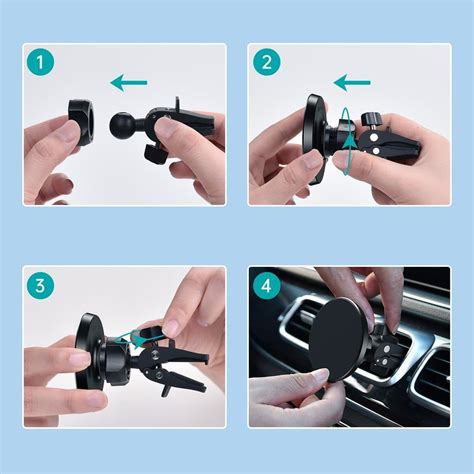 1

2

3

4