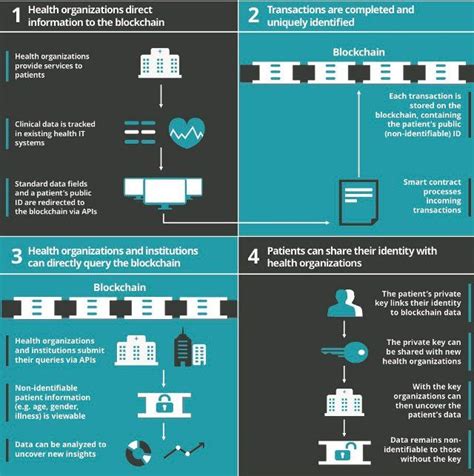 1 Health organizations direct information to the blockchain

Health organizations provide services to patients

Clinical data is tracked in existing health IT systems

Standard data fields and a patient's public ID are redirected to the blockchain via APIs

2 Transactions are completed and uniquely identified

Blockchain

Each transaction is stored on the blockchain, containing the patient's public (non-identifiable) ID

Smart contract processes incoming transactions

3 Health organizations and institutions can directly query the blockchain

Blockchain

Health organizations and institutions submit their queries via APIs

Non-identifiable patient information (e.g. age, gender, illness) is viewable

Data can be analyzed to uncover new insights

4 Patients can share their identity with health organizations

The patient's private key links their identity to blockchain data

The private key can be shared with new health organizations

With the key organizations can then uncover the patient's data

Data remains non-identifiable to those without the key