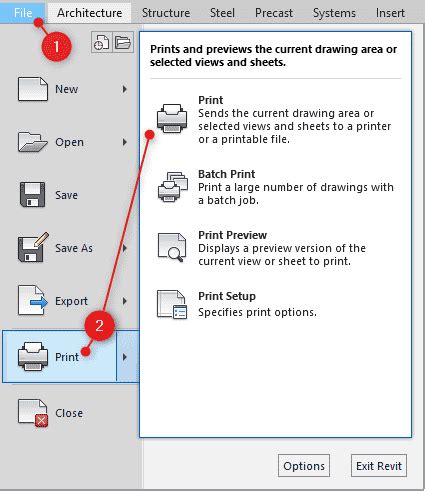 File Architecture Structure Steel Precast Systems Insert

1

New

Open

Save

Save As

Export

2

Print

Close

Prints and previews the current drawing area or selected views and sheets.

Print
Sends the current drawing area or selected views and sheets to a printer or a printable file.

Batch Print
Print a large number of drawings with a batch job.

Print Preview
Displays a preview version of the current view or sheet to print.

Print Setup
Specifies print options.

Options Exit Revit