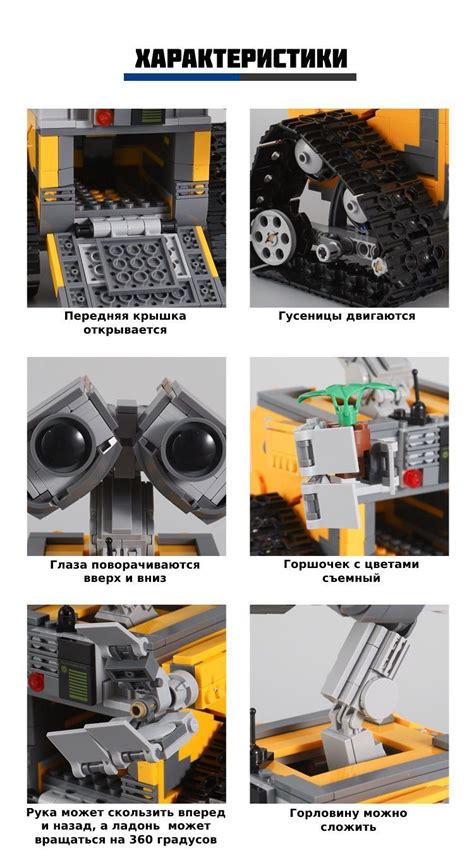 ХАРАКТЕРИСТИКИ

Передняя крышка открывается

Гусеницы двигаются

Глаза поворачиваются вверх и вниз

Горшочек с цветами съемный

Рука может скользить вперед и назад, а ладонь может вращаться на 360 градусов

Горловину можно сложить