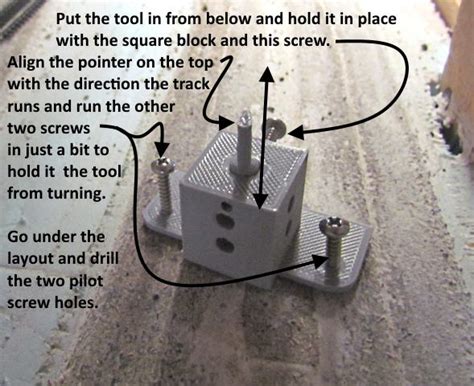 Put the tool in from below and hold it in place with the square block and this screw.

Align the pointer on the top with the direction the track runs and run the other two screws in just a bit to hold it the tool from turning.

Go under the layout and drill the two pilot screw holes.