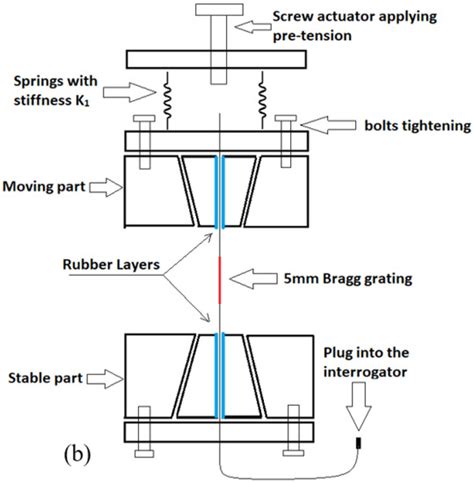 Screw actuator applying pre-tension

Springs with stiffness $K_1$

bolts tightening

Moving part

Rubber Layers

5mm Bragg grating

Plug into the interrogator

Stable part

(b)