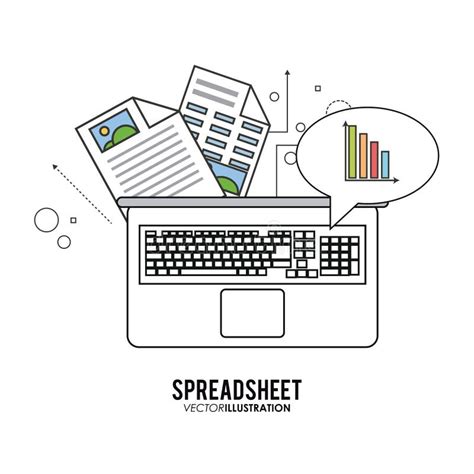 SPREADSHEET
VECTORILLUSTRATION