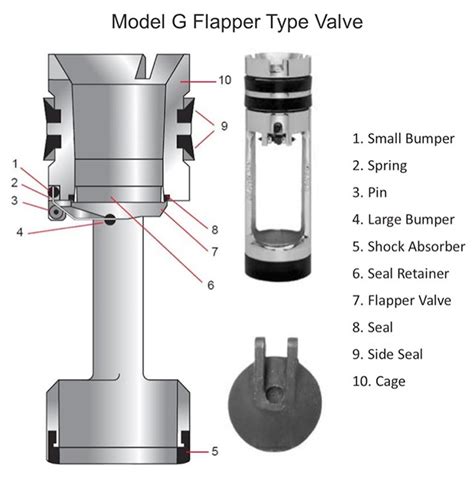 Model G Flapper Type Valve

10

9

1

2

3

4

8

7

6

5

1. Small Bumper
2. Spring
3. Pin
4. Large Bumper
5. Shock Absorber
6. Seal Retainer
7. Flapper Valve
8. Seal
9. Side Seal
10. Cage