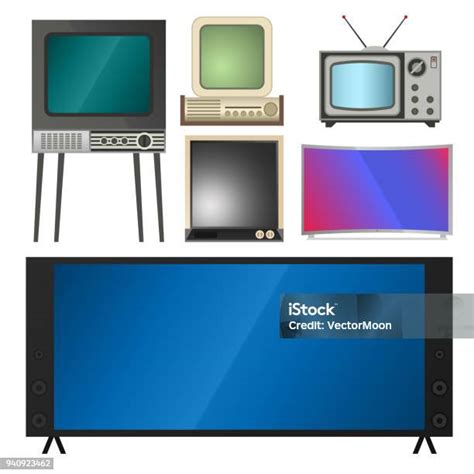 iStock
Credit: VectorMoon

940923462