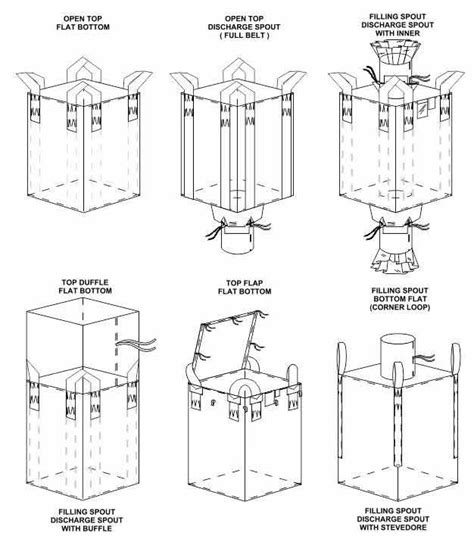 OPEN TOP
FLAT BOTTOM

OPEN TOP
DISCHARGE SPOUT
( FULL BELT )

FILLING SPOUT
DISCHARGE SPOUT
WITH INNER

TOP DUFFLE
FLAT BOTTOM

TOP FLAP
FLAT BOTTOM

FILLING SPOUT
BOTTOM FLAT
(CORNER LOOP)

FILLING SPOUT
DISCHARGE SPOUT
WITH BUFFLE

FILLING SPOUT
DISCHARGE SPOUT
WITH STEVEDORE