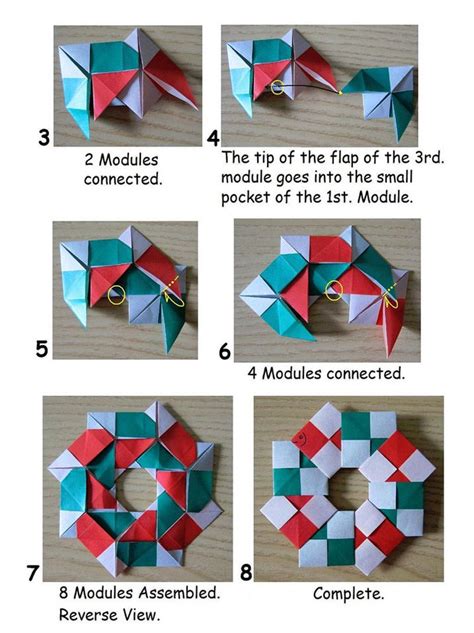 3

2 Modules connected.

4

The tip of the flap of the 3rd. module goes into the small pocket of the 1st. Module.

5

6

4 Modules connected.

7

8 Modules Assembled. Reverse View.

8

Complete.