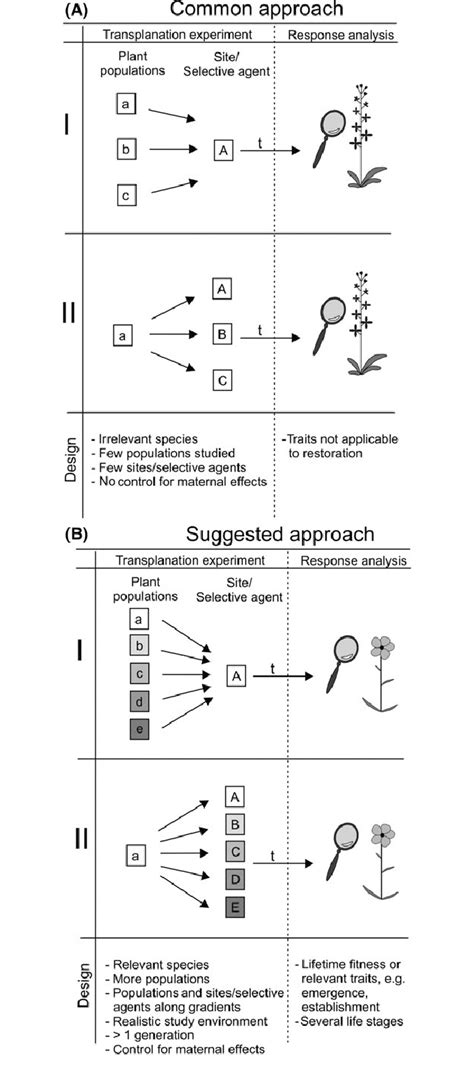 (A) Common approach

Transplanation experiment

Response analysis

Plant populations

Site/ Selective agent

I

a

b

c

A

t

II

a

A

B

C

t

Design

- Irrelevant species
- Few populations studied
- Few sites/selective agents
- No control for maternal effects

- Traits not applicable to restoration

(B) Suggested approach

Transplanation experiment

Response analysis

Plant populations

Site/ Selective agent

I

a

b

c

d

e

A

t

II

a

A

B

C

D

E

t

Design

- Relevant species
- More populations
- Populations and sites/selective agents along gradients
- Realistic study environment
- > 1 generation
- Control for maternal effects

- Lifetime fitness or relevant traits, e.g. emergence, establishment
- Several life stages