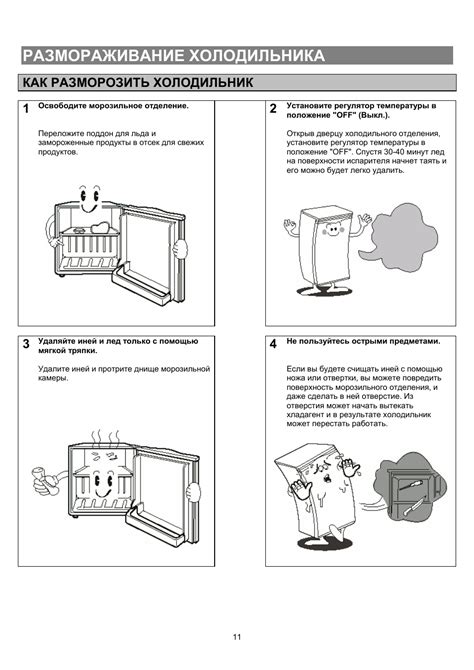 РАЗМОРАЖИВАНИЕ ХОЛОДИЛЬНИКА

КАК РАЗМОРОЗИТЬ ХОЛОДИЛЬНИК

1 Освободите морозильное отделение.

Переложите поддон для льда и замороженные продукты в отсек для свежих продуктов.

2 Установите регулятор температуры в положение "OFF" (Выкл.).

Открыв дверцу холодильного отделения, установите регулятор температуры в положение "OFF". Спустя 30-40 минут лед на поверхности испарителя начнет таять и его можно будет легко удалить.

3 Удаляйте иней и лед только с помощью мягкой тряпки.

Удалите иней и протрите днище морозильной камеры.

4 Не пользуйтесь острыми предметами.

Если вы будете счищать иней с помощью ножа или отвертки, вы можете повредить поверхность морозильного отделения, и даже сделать в ней отверстие. Из отверстия может начать вытекать хладагент и в результате холодильник может перестать работать.

11