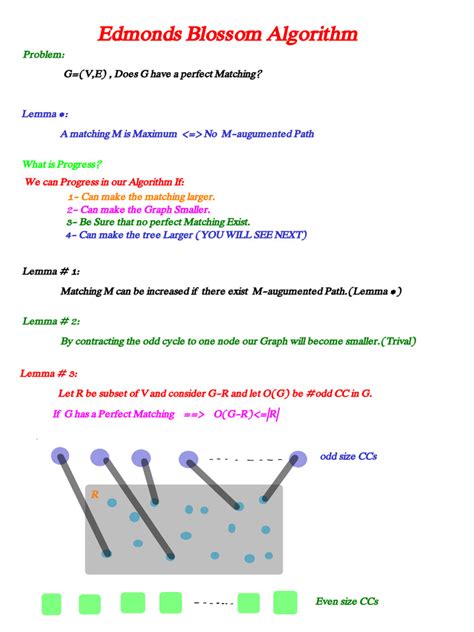 Edmonds Blossom Algorithm

Problem:

G=(V,E) , Does G have a perfect Matching?

Lemma •:

A matching M is Maximum <=> No M-augumented Path

What is Progress?

We can Progress in our Algorithm If:

1- Can make the matching larger.
2- Can make the Graph Smaller.
3- Be Sure that no perfect Matching Exist.
4- Can make the tree Larger (YOU WILL SEE NEXT)

Lemma # 1:

Matching M can be increased if there exist M-augumented Path.(Lemma •)

Lemma # 2:

By contracting the odd cycle to one node our Graph will become smaller.(Trival)

Lemma # 3:

Let R be subset of V and consider G-R and let O(G) be #odd CC in G.

If G has a Perfect Matching ==> O(G-R)<=|R|

odd size CCs

R

Even size CCs