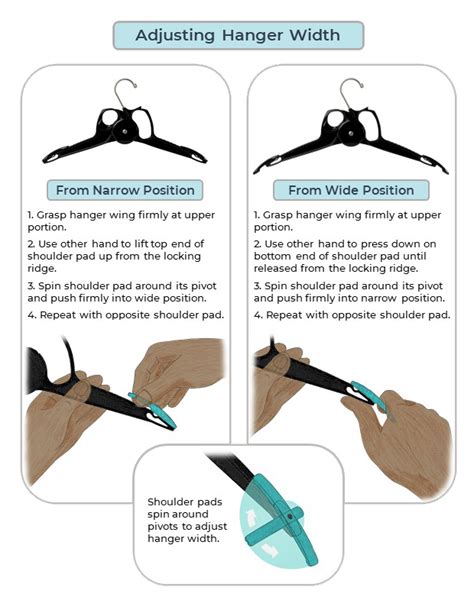 Adjusting Hanger Width

From Narrow Position

1. Grasp hanger wing firmly at upper portion.

2. Use other hand to lift top end of shoulder pad up from the locking ridge.

3. Spin shoulder pad around its pivot and push firmly into wide position.

4. Repeat with opposite shoulder pad.

From Wide Position

1. Grasp hanger wing firmly at upper portion.

2. Use other hand to press down on bottom end of shoulder pad until released from the locking ridge.

3. Spin shoulder pad around its pivot and push firmly into narrow position.

4. Repeat with opposite shoulder pad.

Shoulder pads spin around pivots to adjust hanger width.