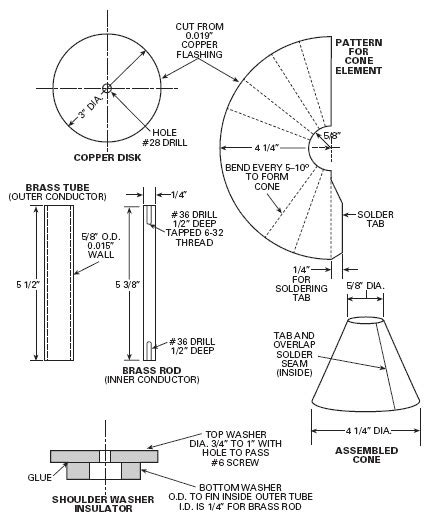 CUT FROM 0.019" COPPER FLASHING

PATTERN FOR CONE ELEMENT

3" DIA.

HOLE #28 DRILL

COPPER DISK

5/8"

4 1/4"

BEND EVERY 5–10° TO FORM CONE

SOLDER TAB

1/4" FOR SOLDERING TAB

BRASS TUBE (OUTER CONDUCTOR)

5/8" O.D. 0.015" WALL

5 1/2"

1/4"

#36 DRILL 1/2" DEEP TAPPED 6-32 THREAD

5 3/8"

#36 DRILL 1/2" DEEP

BRASS ROD (INNER CONDUCTOR)

5/8" DIA.

TAB AND OVERLAP SOLDER SEAM (INSIDE)

4 1/4" DIA.

ASSEMBLED CONE

TOP WASHER DIA. 3/4" TO 1" WITH HOLE TO PASS #6 SCREW

GLUE

BOTTOM WASHER O.D. TO FIN INSIDE OUTER TUBE I.D. IS 1/4" FOR BRASS ROD

SHOULDER WASHER INSULATOR