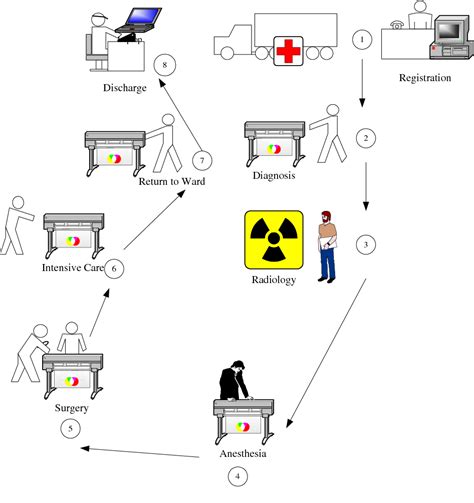 1
Registration
2
Diagnosis
3
Radiology
4
Anesthesia
5
Surgery
6
Intensive Care
7
Return to Ward
8
Discharge