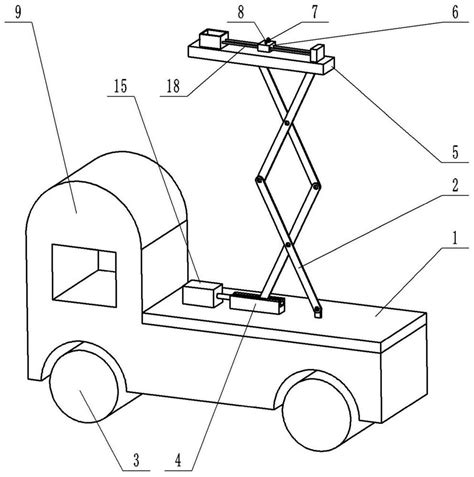 9
8
7
6
15
18
5
2
1
3
4